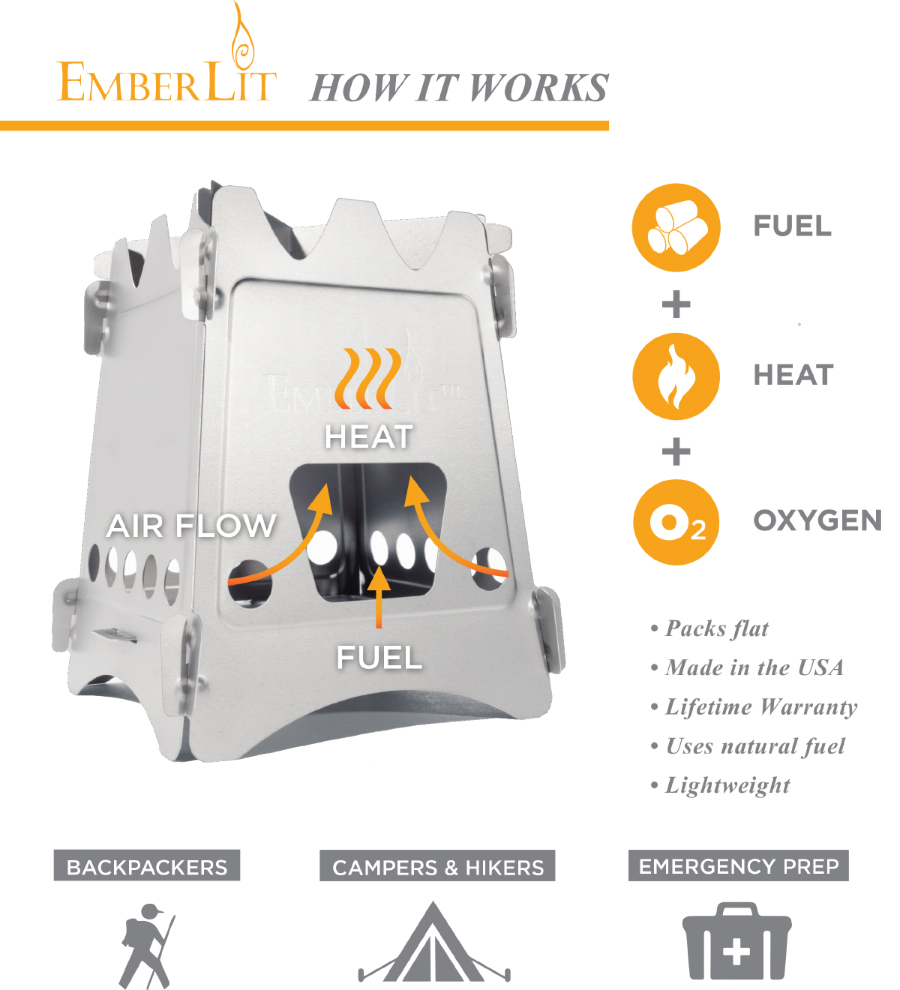 EMBERLIT HOW IT WORKS

HEAT

AIR FLOW

FUEL

FUEL

+

HEAT

+

$O_2$ OXYGEN

• Packs flat
• Made in the USA
• Lifetime Warranty
• Uses natural fuel
• Lightweight

BACKPACKERS

CAMPERS & HIKERS

EMERGENCY PREP