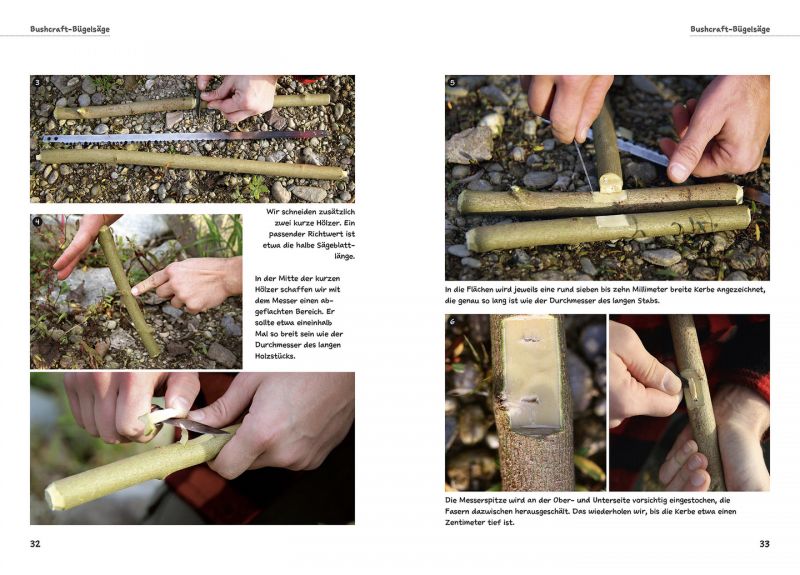 Bushcraft-Bügelsäge

3

4

Wir schneiden zusätzlich zwei kurze Hölzer. Ein passender Richtwert ist etwa die halbe Sägeblattlänge.

In der Mitte der kurzen Hölzer schaffen wir mit dem Messer einen abgeflachten Bereich. Er sollte etwa eineinhalb Mal so breit sein wie der Durchmesser des langen Holzstücks.

32

Bushcraft-Bügelsäge

5

In die Flächen wird jeweils eine rund sieben bis zehn Millimeter breite Kerbe angezeichnet, die genau so lang ist wie der Durchmesser des langen Stabs.

6

Die Messerspitze wird an der Ober- und Unterseite vorsichtig eingestochen, die Fasern dazwischen herausgeschält. Das wiederholen wir, bis die Kerbe etwa einen Zentimeter tief ist.

33