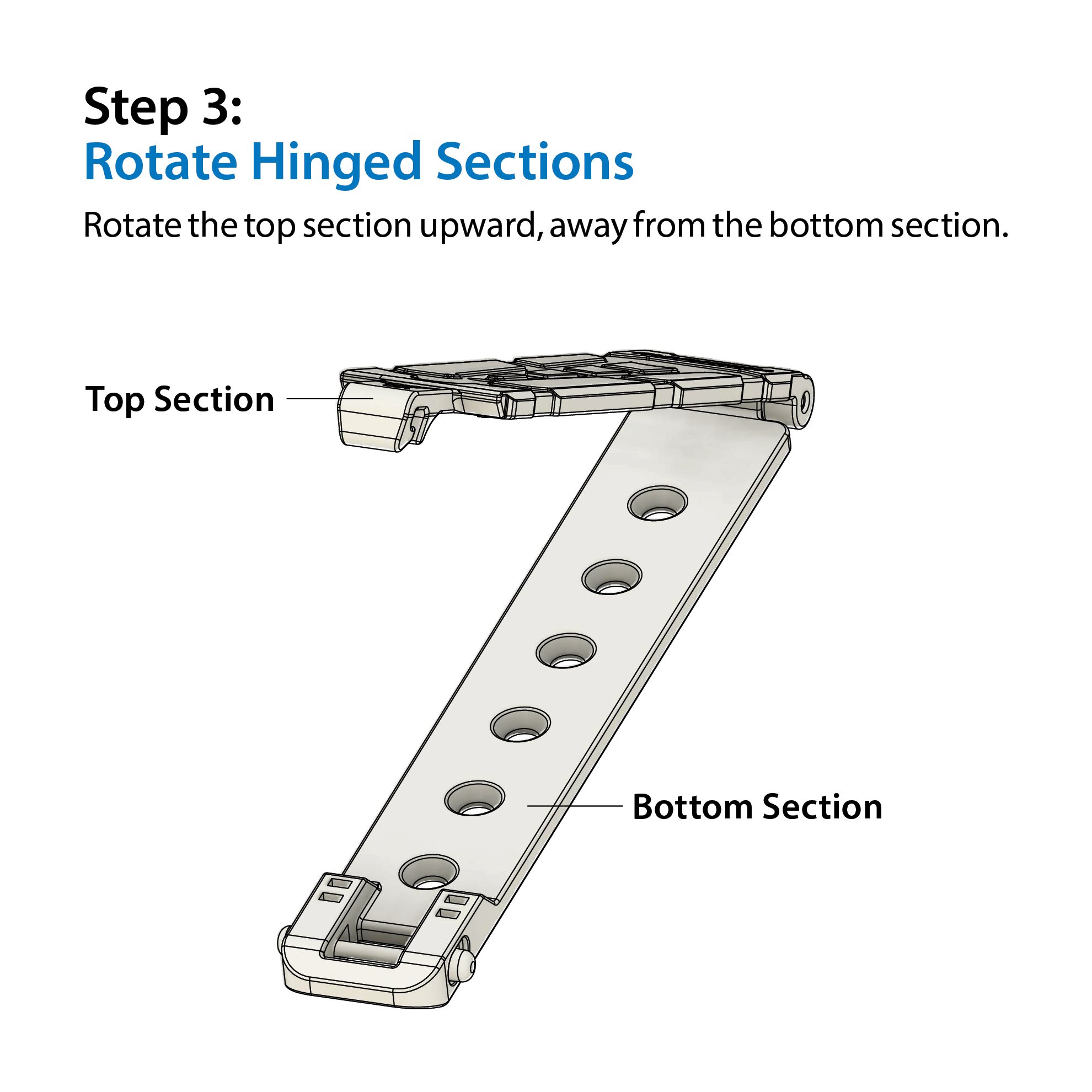 Step 3:
Rotate Hinged Sections

Rotate the top section upward, away from the bottom section.

Top Section

Bottom Section