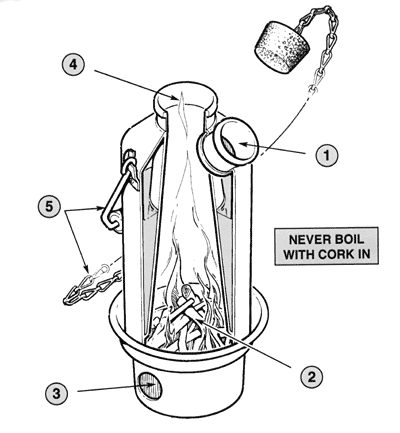 4

1

5

NEVER BOIL WITH CORK IN

2

3